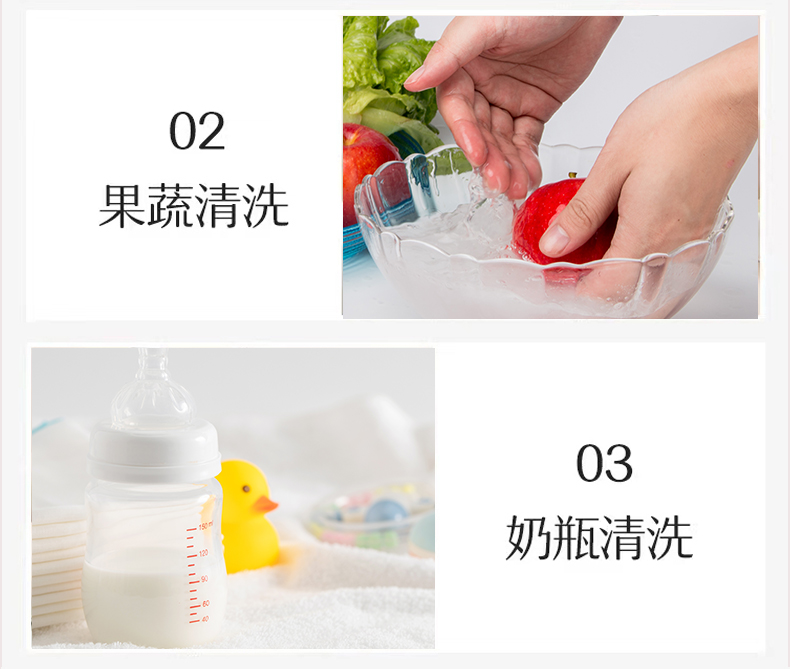 02
果蔬清洗

150 ml
120
90
60
40

03
奶瓶清洗