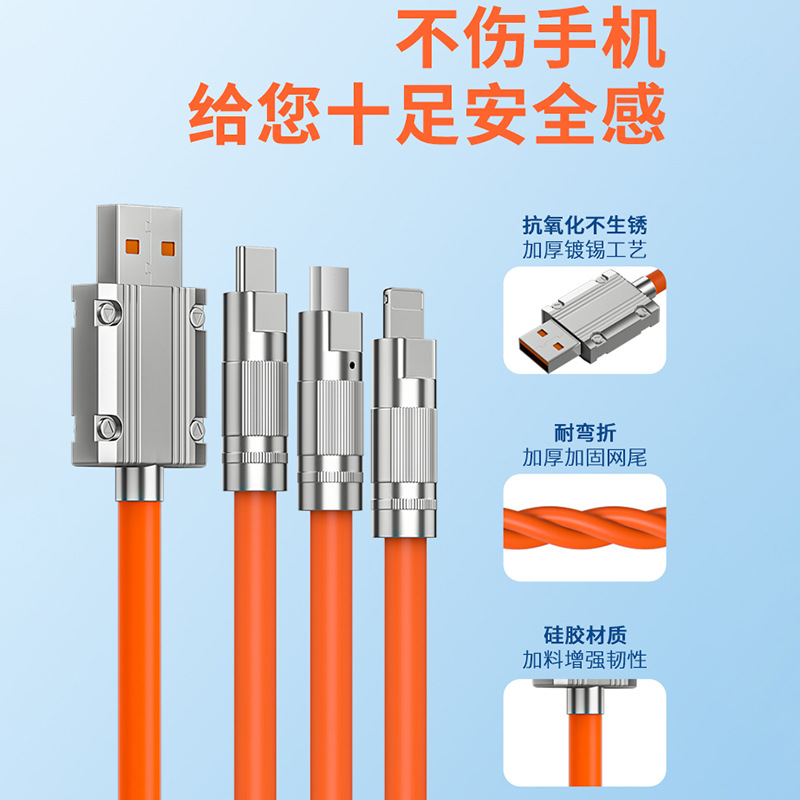 不伤手机
给您十足安全感

抗氧化不生锈
加厚镀锡工艺

耐弯折
加厚加固网尾

硅胶材质
加料增强韧性