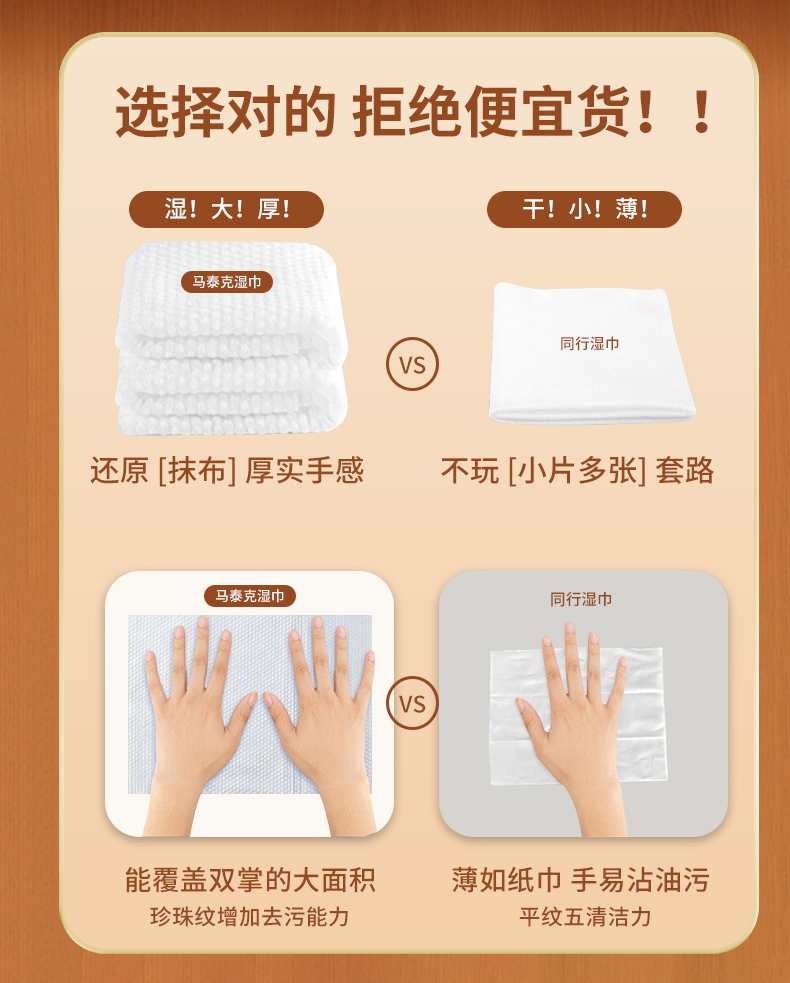 选择对的 拒绝便宜货！！

湿！大！厚！

马泰克湿巾

还原 [抹布] 厚实手感

VS

干！小！薄！

同行湿巾

不玩 [小片多张] 套路

马泰克湿巾

能覆盖双掌的大面积

珍珠纹增加去污能力

VS

同行湿巾

薄如纸巾 手易沾油污

平纹五清洁力