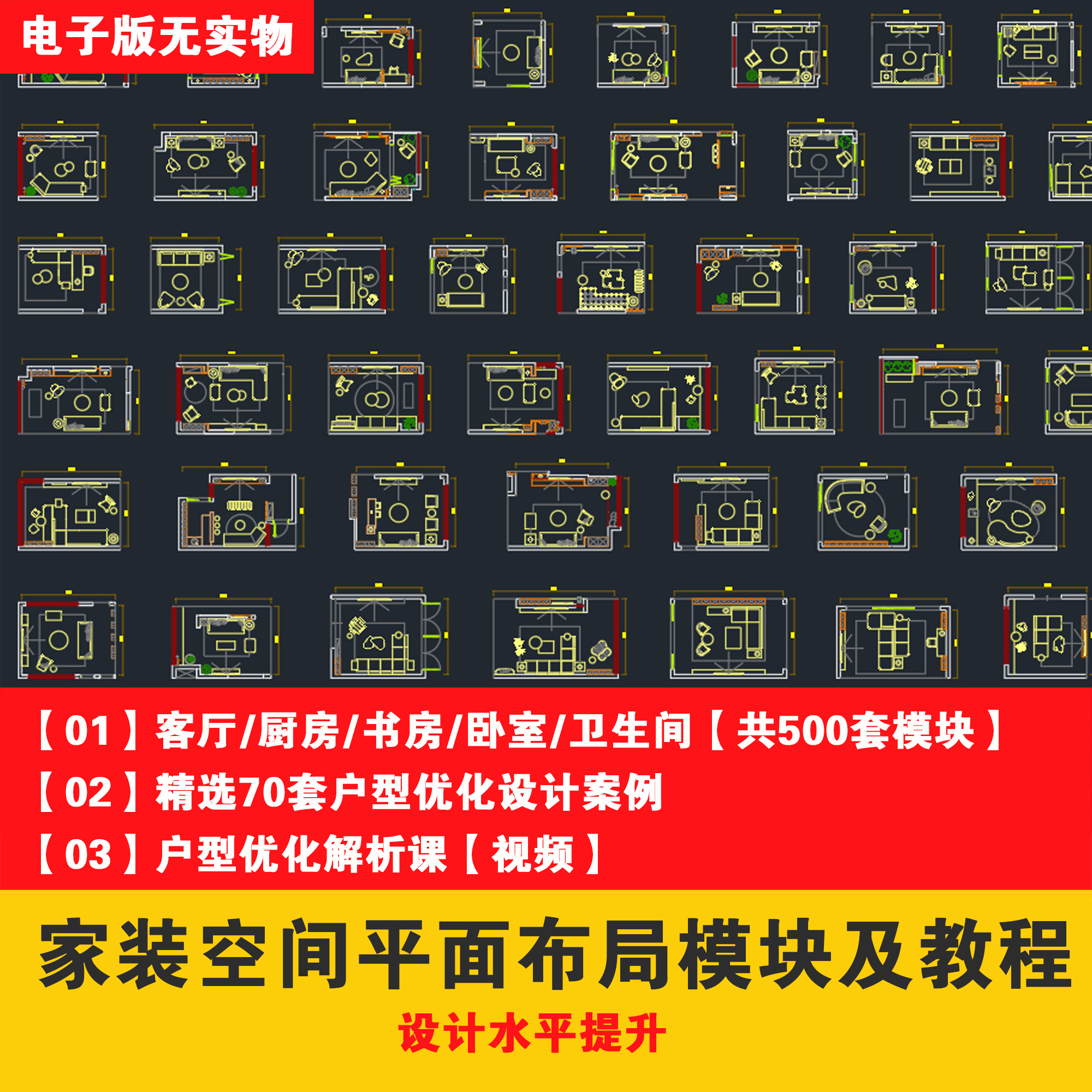 电子版无实物

【01】客厅/厨房/书房/卧室/卫生间【共500套模块】
【02】精选70套户型优化设计案例
【03】户型优化解析课【视频】

家装空间平面布局模块及教程

设计水平提升